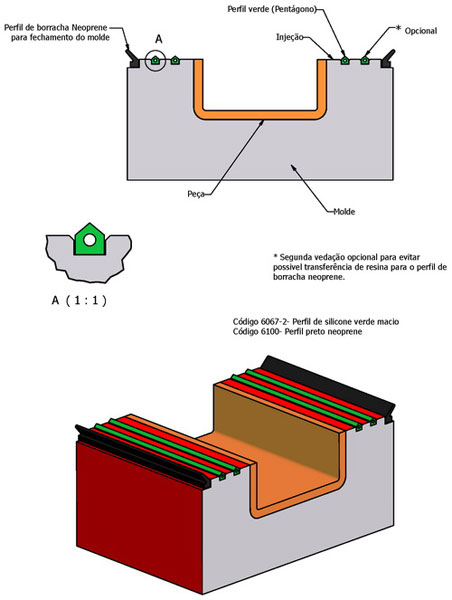 Perfil de borracha Neoprene para fechamento do molde

A

Perfil verde (Pentágono)

Injeção

* Opcional

Peça

Molde

A ( 1 : 1 )

* Segunda vedação opcional para evitar possivel transferência de resina para o perfil de borracha neoprene.

Código 6067-2- Perfil de silicone verde macio
Código 6100- Perfil preto neoprene